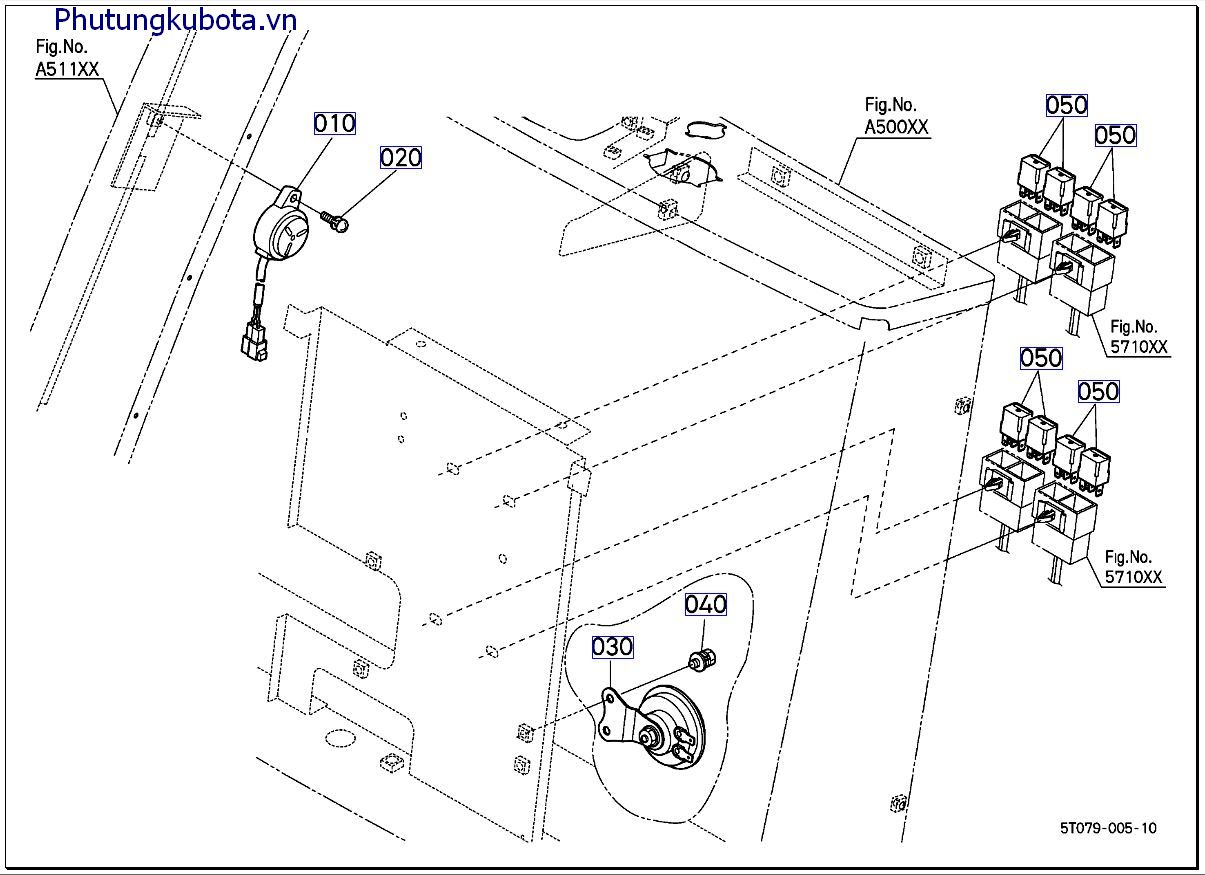 Phutungkubota.vn

Fig.No.
A511XX

010

020

Fig.No.
A500XX

050

050

Fig.No.
5710XX

050

050

Fig.No.
5710XX

040

030

5T079-005-10